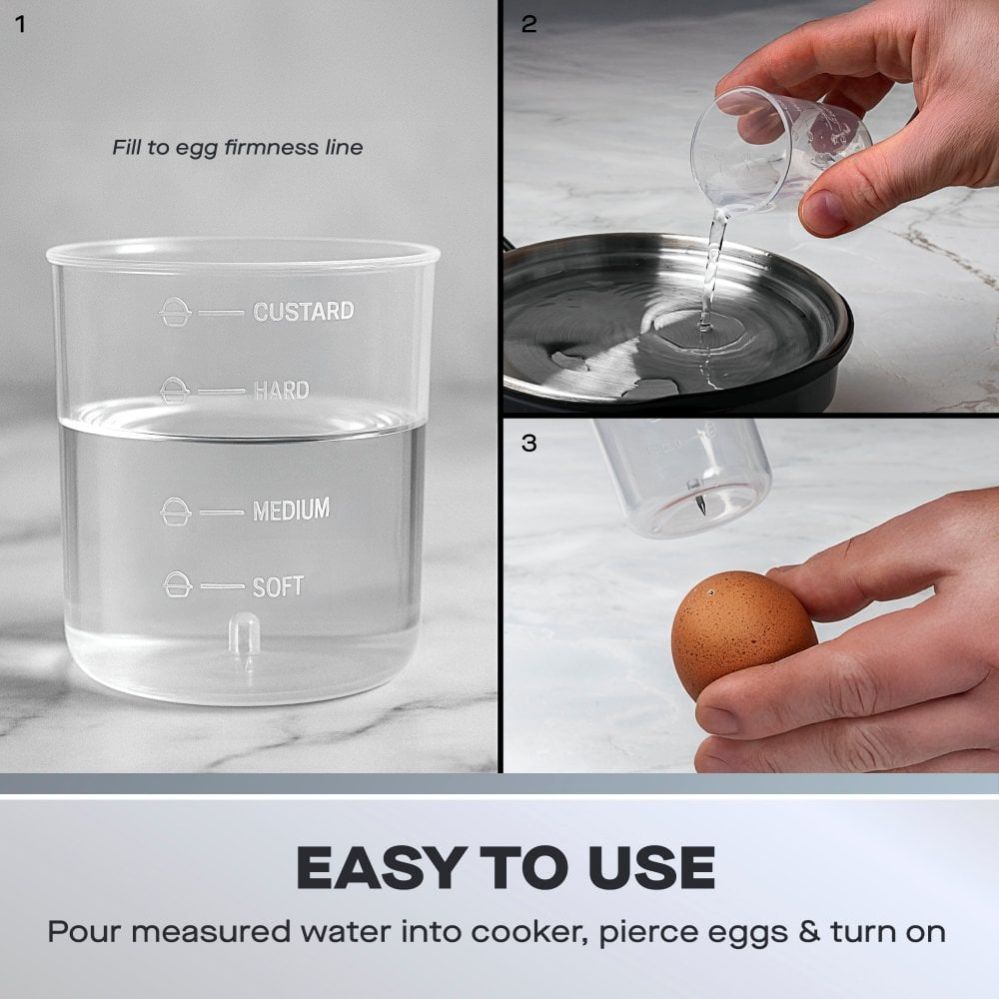 1

Fill to egg firmness line

CUSTARD
HARD
MEDIUM
SOFT

2

3

EASY TO USE

Pour measured water into cooker, pierce eggs & turn on